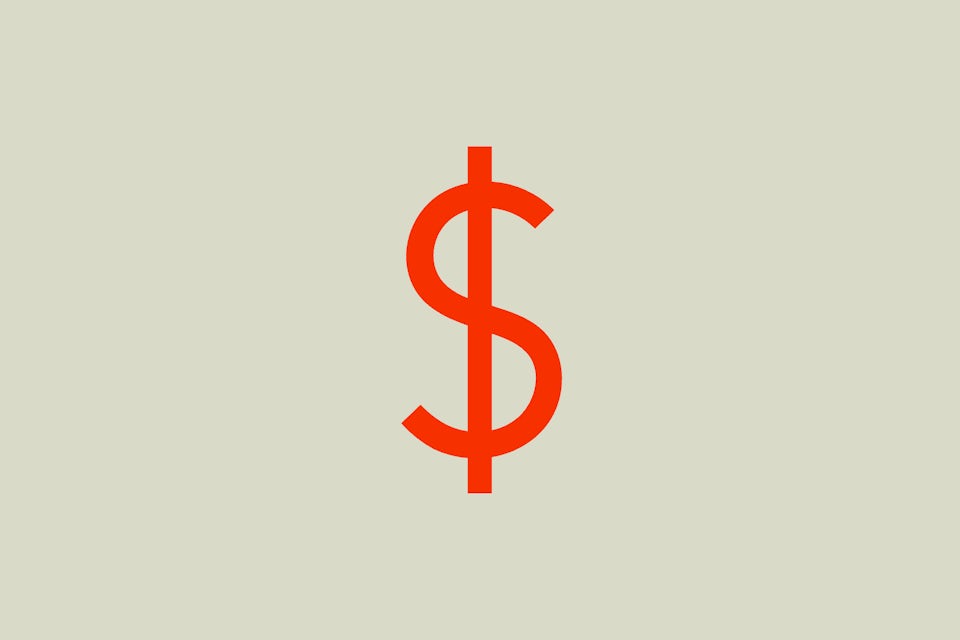 $